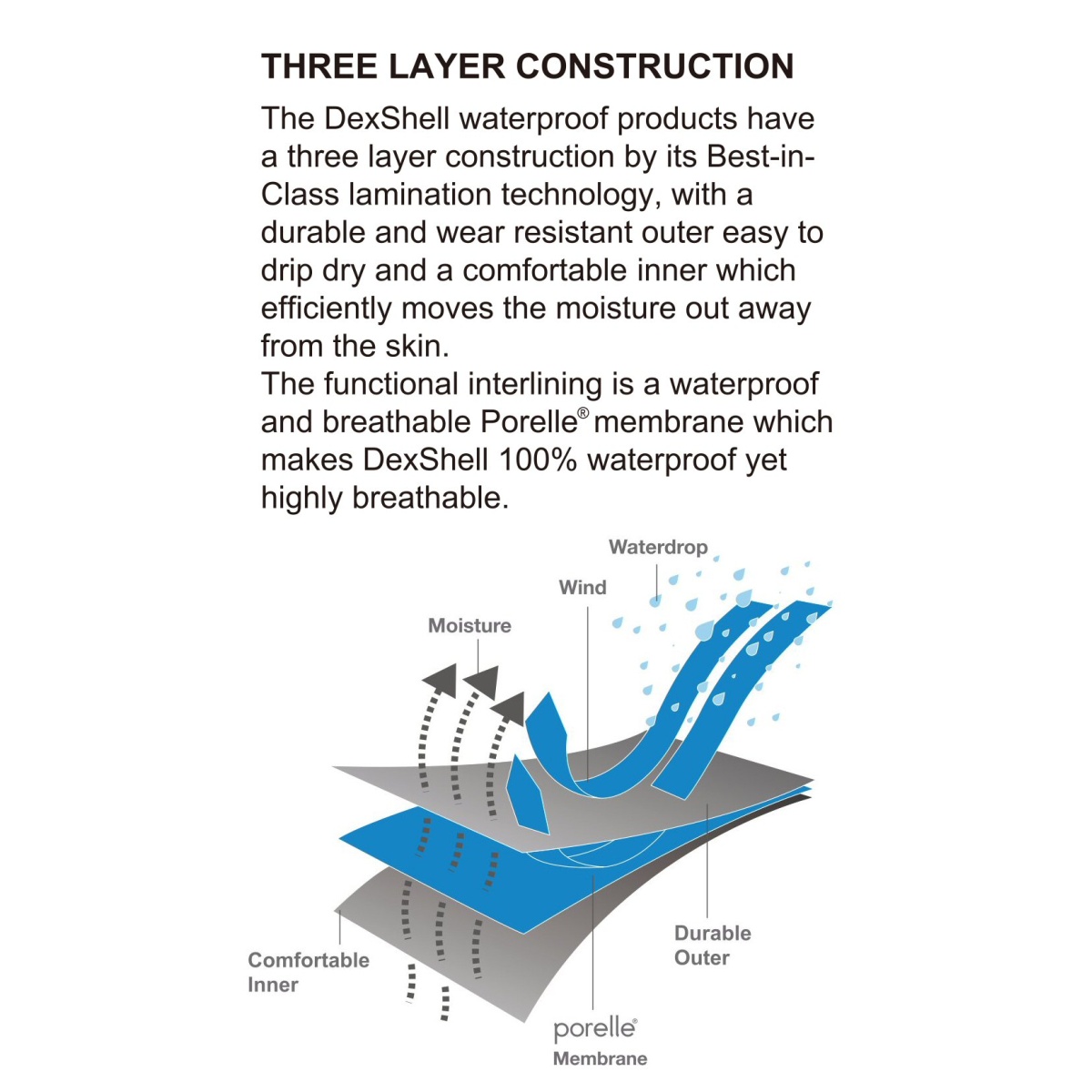 THREE LAYER CONSTRUCTION

The DexShell waterproof products have a three layer construction by its Best-in-Class lamination technology, with a durable and wear resistant outer easy to drip dry and a comfortable inner which efficiently moves the moisture out away from the skin.
The functional interlining is a waterproof and breathable Porelle® membrane which makes DexShell 100% waterproof yet highly breathable.

Waterdrop

Wind

Moisture

Durable Outer

Comfortable Inner

porelle®
Membrane